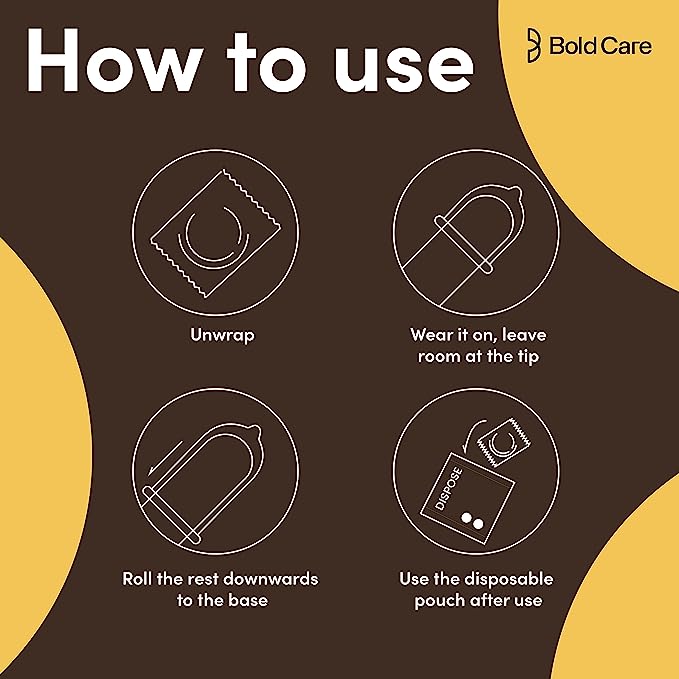 How to use

Bold Care

Unwrap

Wear it on, leave room at the tip

Roll the rest downwards to the base

DISPOSE

Use the disposable pouch after use